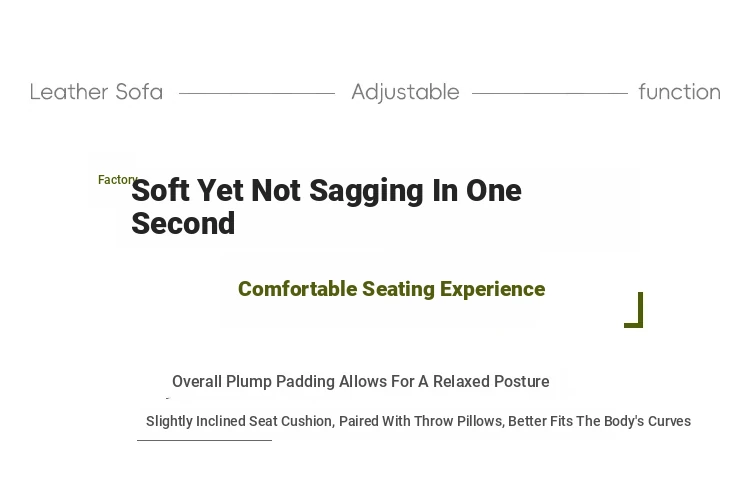 Leather Sofa Adjustable function

Factory

Soft Yet Not Sagging In One Second

Comfortable Seating Experience

Overall Plump Padding Allows For A Relaxed Posture

Slightly Inclined Seat Cushion, Paired With Throw Pillows, Better Fits The Body's Curves