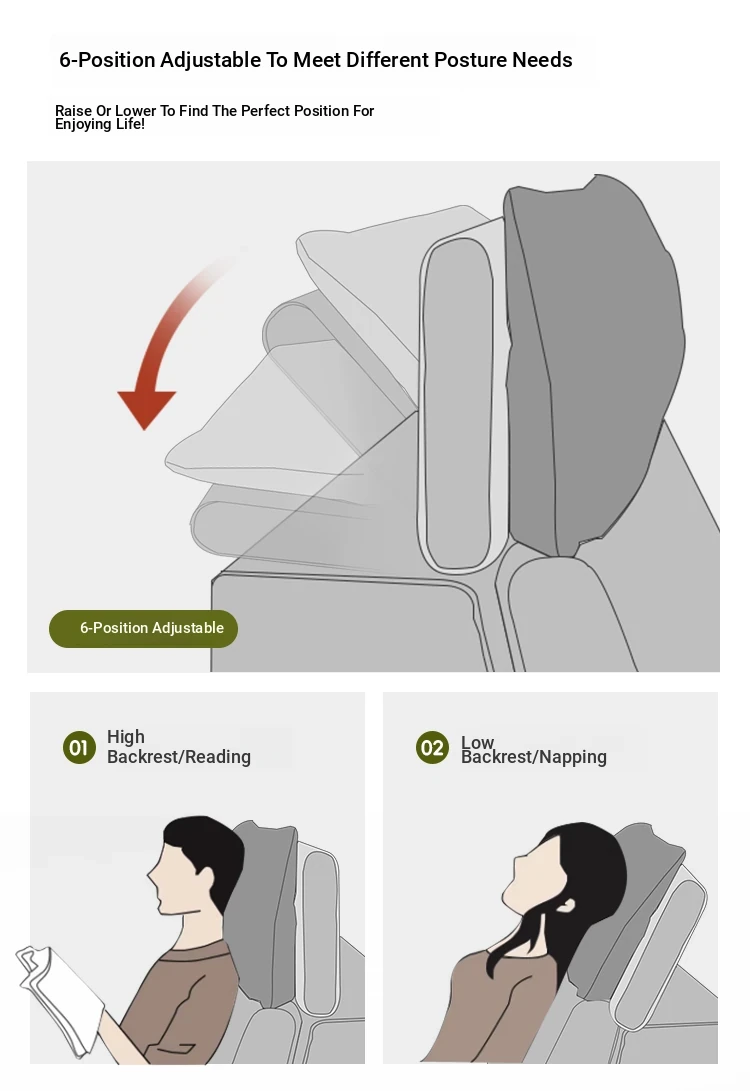 6-Position Adjustable To Meet Different Posture Needs

Raise Or Lower To Find The Perfect Position For Enjoying Life!

6-Position Adjustable

01 High Backrest/Reading

02 Low Backrest/Napping