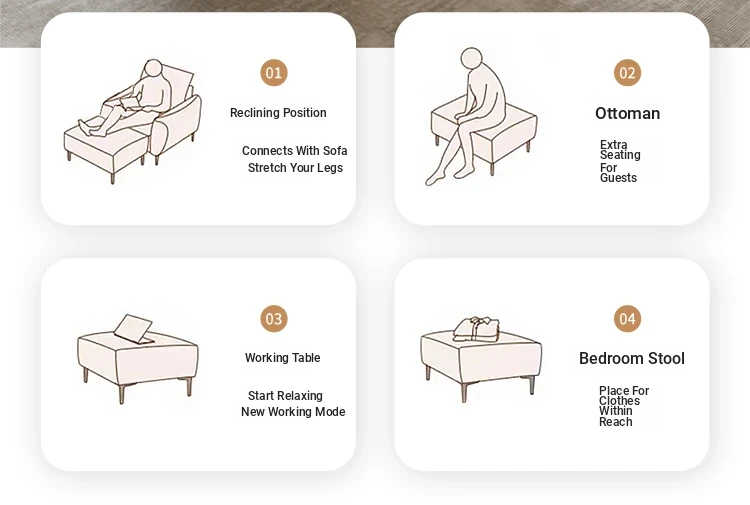 01

Reclining Position

Connects With Sofa
Stretch Your Legs

02

Ottoman

Extra Seating For Guests

03

Working Table

Start Relaxing
New Working Mode

04

Bedroom Stool

Place For Clothes Within Reach