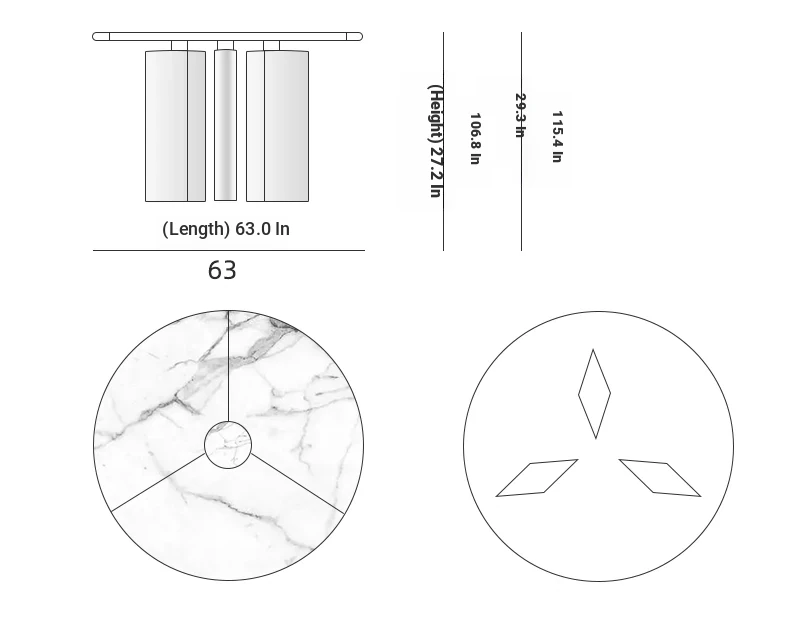 (Length) 63.0 In

63

(Height) 27.2 In

106.8 In

29.3 In

115.4 In