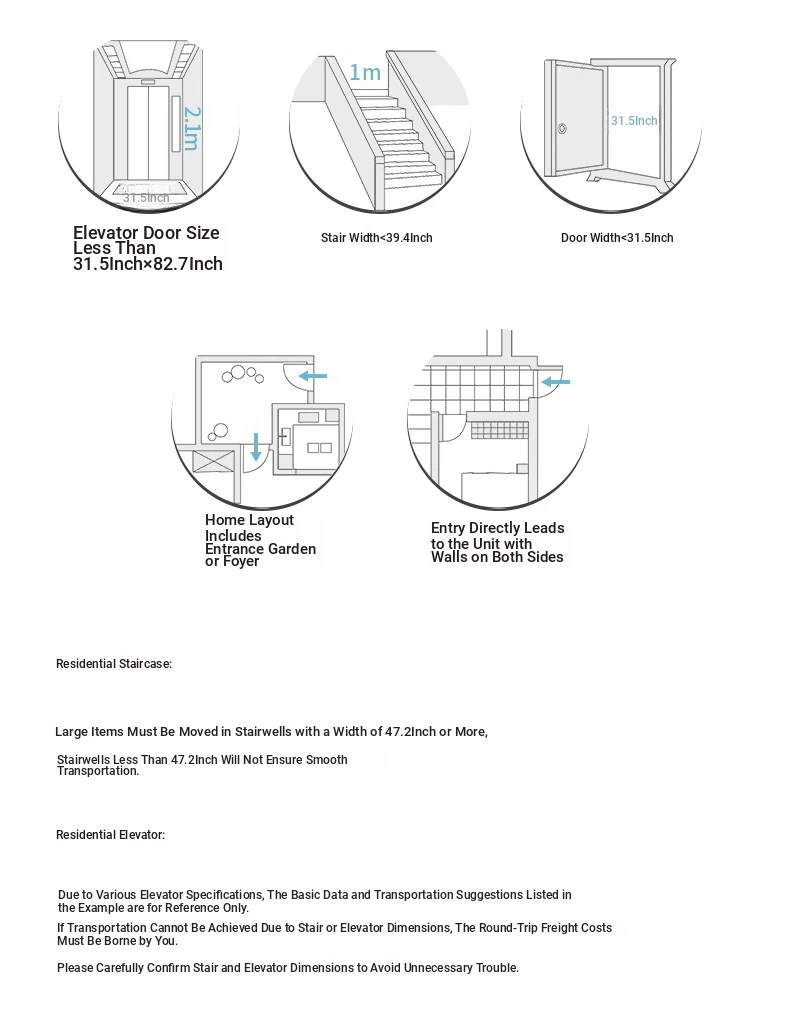 2.1m

31.5Inch

Elevator Door Size Less Than 31.5Inch×82.7Inch

1m

Stair Width<39.4Inch

31.5Inch

Door Width<31.5Inch

Home Layout Includes Entrance Garden or Foyer

Entry Directly Leads to the Unit with Walls on Both Sides

Residential Staircase:

Large Items Must Be Moved in Stairwells with a Width of 47.2Inch or More,

Stairwells Less Than 47.2Inch Will Not Ensure Smooth Transportation.

Residential Elevator:

Due to Various Elevator Specifications, The Basic Data and Transportation Suggestions Listed in the Example are for Reference Only.

If Transportation Cannot Be Achieved Due to Stair or Elevator Dimensions, The Round-Trip Freight Costs Must Be Borne by You.

Please Carefully Confirm Stair and Elevator Dimensions to Avoid Unnecessary Trouble.