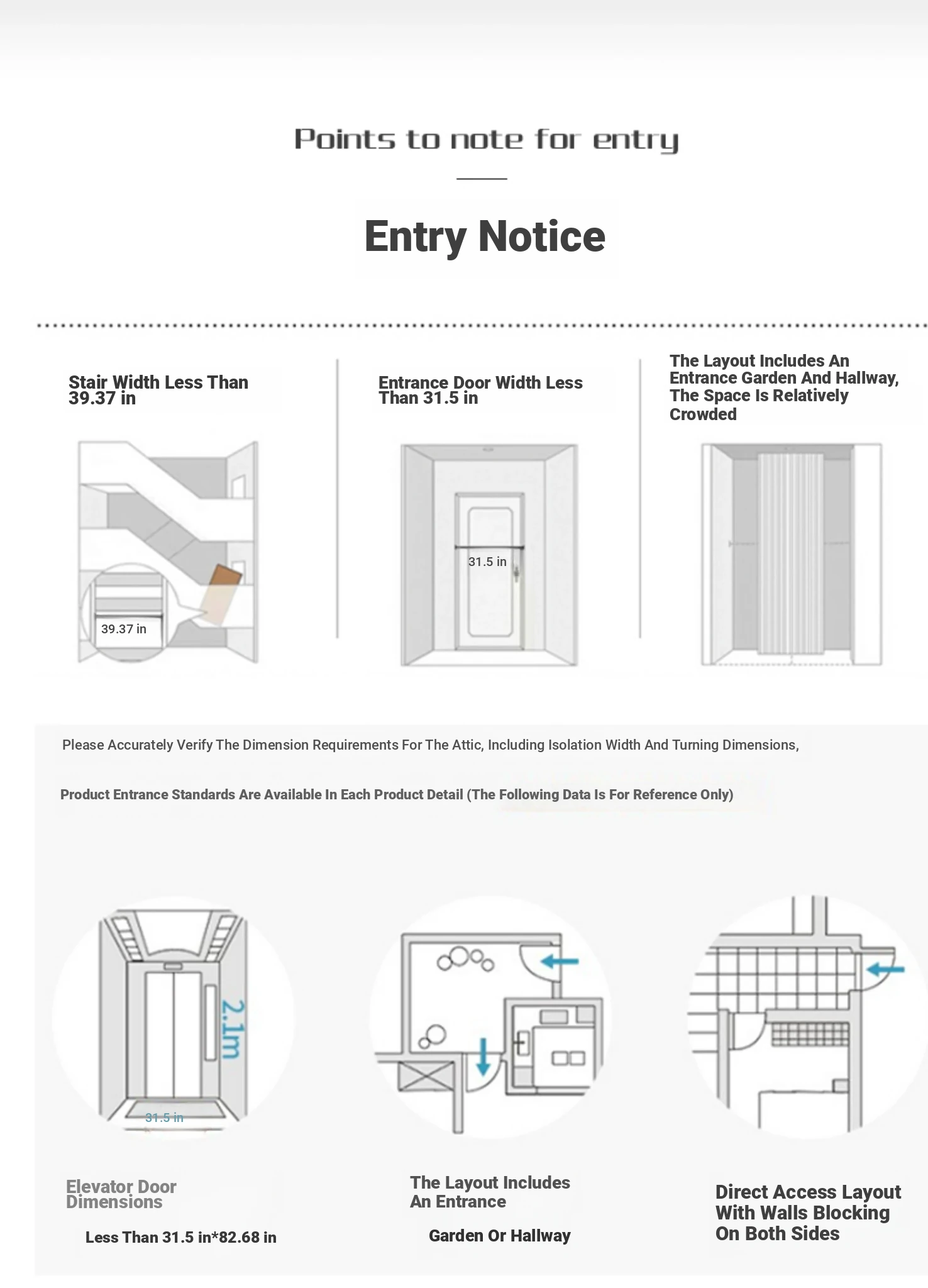 Points to note for entry

Entry Notice

Stair Width Less Than 39.37 in

39.37 in

Entrance Door Width Less Than 31.5 in

31.5 in

The Layout Includes An Entrance Garden And Hallway, The Space Is Relatively Crowded

Please Accurately Verify The Dimension Requirements For The Attic, Including Isolation Width And Turning Dimensions,

Product Entrance Standards Are Available In Each Product Detail (The Following Data Is For Reference Only)

2.1m

31.5 in

Elevator Door Dimensions

Less Than 31.5 in*82.68 in

The Layout Includes An Entrance

Garden Or Hallway

Direct Access Layout With Walls Blocking On Both Sides