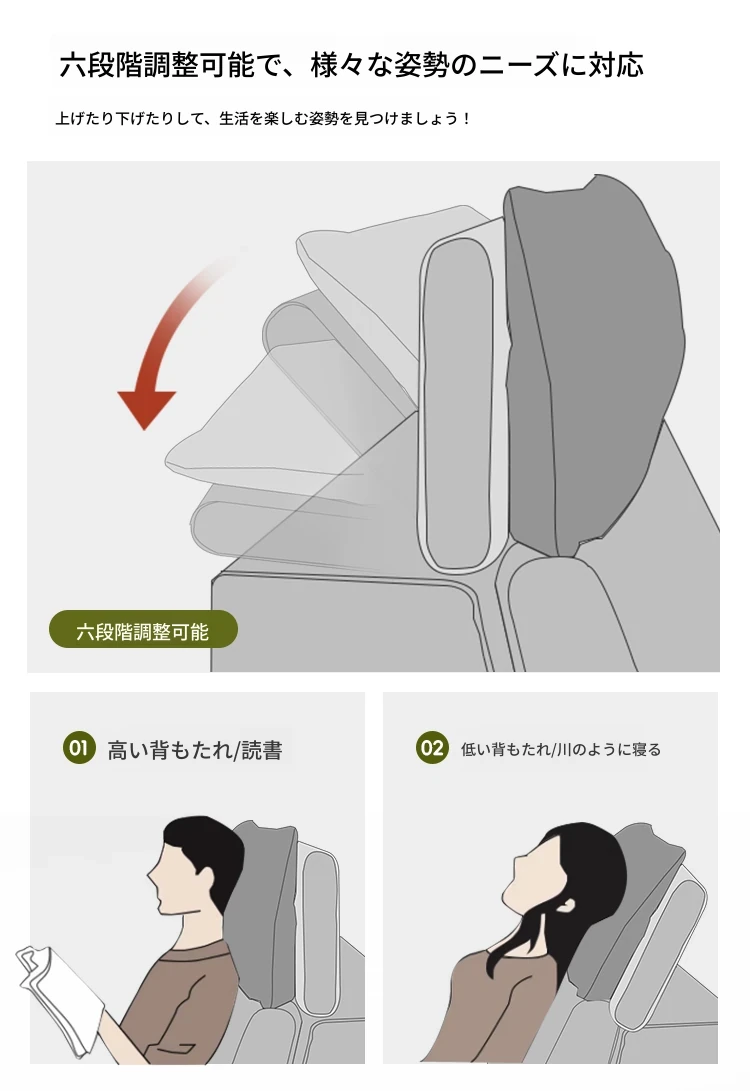 六段階調整可能で、様々な姿勢のニーズに対応

上げたり下げたりして、生活を楽しむ姿勢を見つけましょう！

六段階調整可能

01 高い背もたれ/読書

02 低い背もたれ/川のように寝る