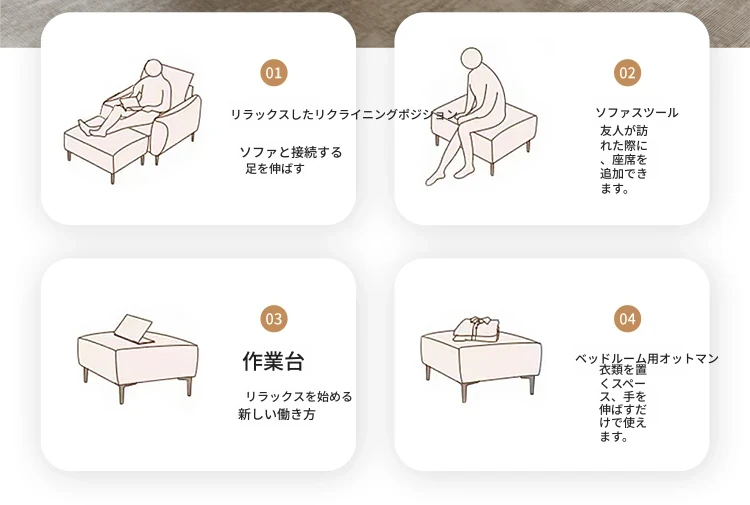 01

リラックスしたリクライニングポジション

ソファと接続する
足を伸ばす

02

ソファスツール

友人が訪れた際に、座席を追加できます。

03

作業台

リラックスを始める
新しい働き方

04

ベッドルーム用オットマン

衣類を置くスペース、手を伸ばすだけで使えます。