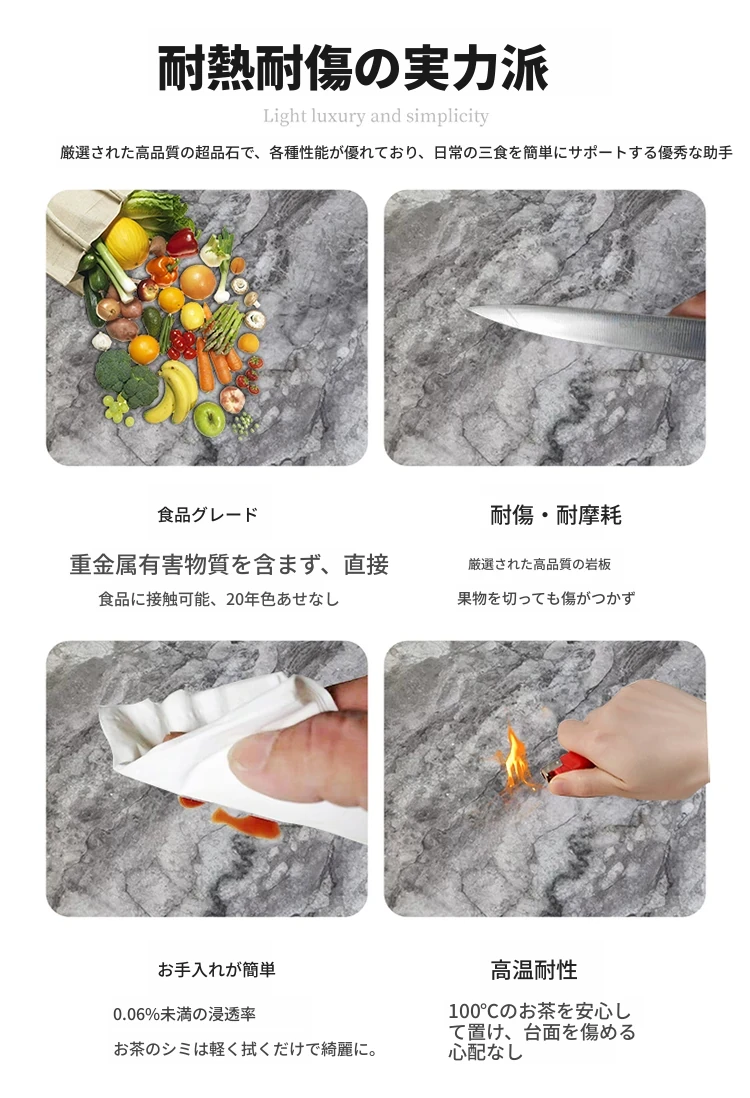 耐熱耐傷の実力派

Light luxury and simplicity

厳選された高品質の超品石で、各種性能が優れており、日常の三食を簡単にサポートする優秀な助手

食品グレード

重金属有害物質を含まず、直接

食品に接触可能、20年色あせなし

耐傷・耐摩耗

厳選された高品質の岩板

果物を切っても傷がつかず

お手入れが簡単

0.06%未満の浸透率

お茶のシミは軽く拭くだけで綺麗に。

高温耐性

100℃のお茶を安心して置け、台面を傷める心配なし