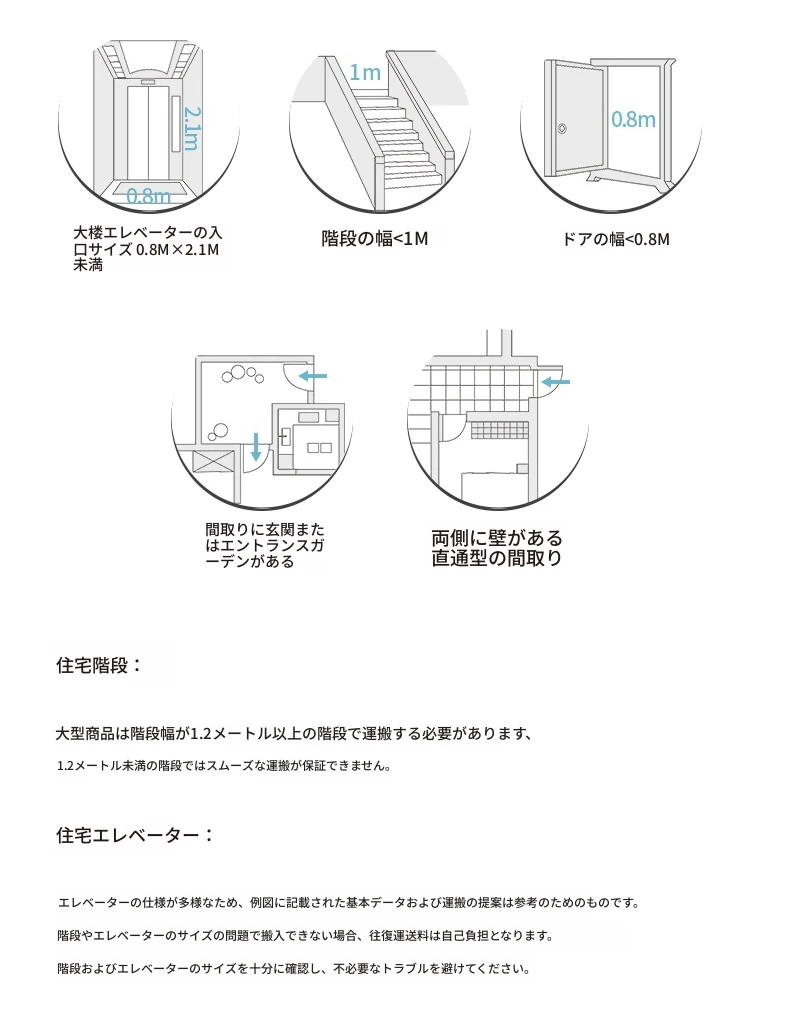 2.1m
0.8m
大楼エレベーターの入口サイズ 0.8M×2.1M未満

1m
階段の幅<1M

0.8m
ドアの幅<0.8M

間取りに玄関またはエントランスガーデンがある

両側に壁がある直通型の間取り

住宅階段：

大型商品は階段幅が1.2メートル以上の階段で運搬する必要があります、

1.2メートル未満の階段ではスムーズな運搬が保証できません。

住宅エレベーター：

エレベーターの仕様が多様なため、例図に記載された基本データおよび運搬の提案は参考のためのものです。

階段やエレベーターのサイズの問題で搬入できない場合、往復運送料は自己負担となります。

階段およびエレベーターのサイズを十分に確認し、不必要なトラブルを避けてください。