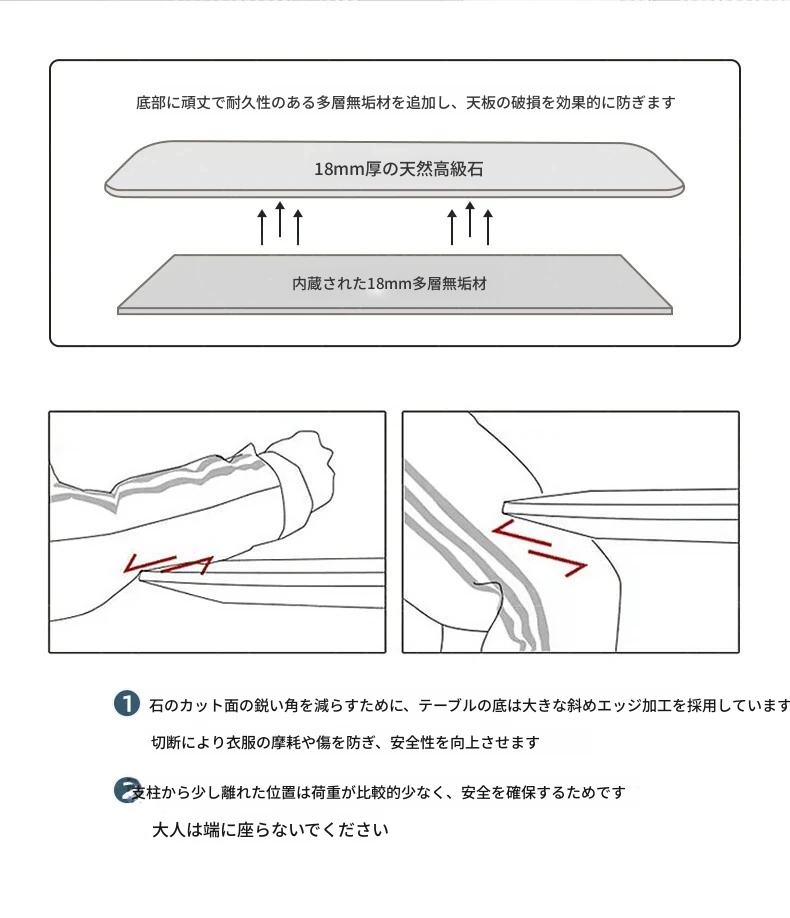 底部に頑丈で耐久性のある多層無垢材を追加し、天板の破損を効果的に防ぎます

18mm厚の天然高級石

内蔵された18mm多層無垢材

1 石のカット面の鋭い角を減らすために、テーブルの底は大きな斜めエッジ加工を採用しています
切断により衣服の摩耗や傷を防ぎ、安全性を向上させます

2 支柱から少し離れた位置は荷重が比較的少なく、安全を確保するためです
大人は端に座らないでください