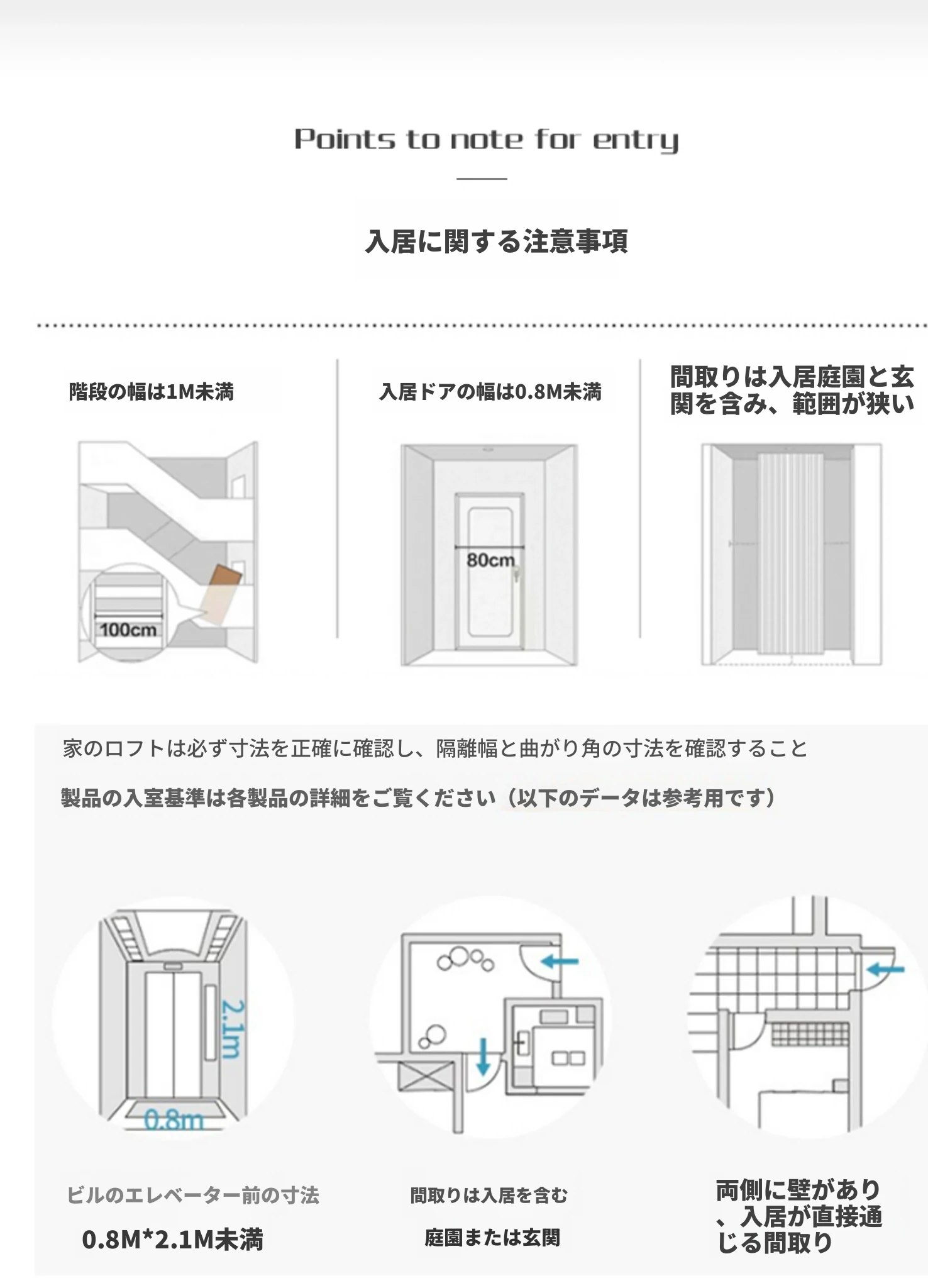 Points to note for entry

入居に関する注意事項

階段の幅は1M未満

100cm

入居ドアの幅は0.8M未満

80cm

間取りは入居庭園と玄関を含み、範囲が狭い

家のロフトは必ず寸法を正確に確認し、隔離幅と曲がり角の寸法を確認すること

製品の入室基準は各製品の詳細をご覧ください（以下のデータは参考用です）

2.1m

0.8m

ビルのエレベーター前の寸法

0.8M*2.1M未満

間取りは入居を含む

庭園または玄関

両側に壁があり、入居が直接通じる間取り